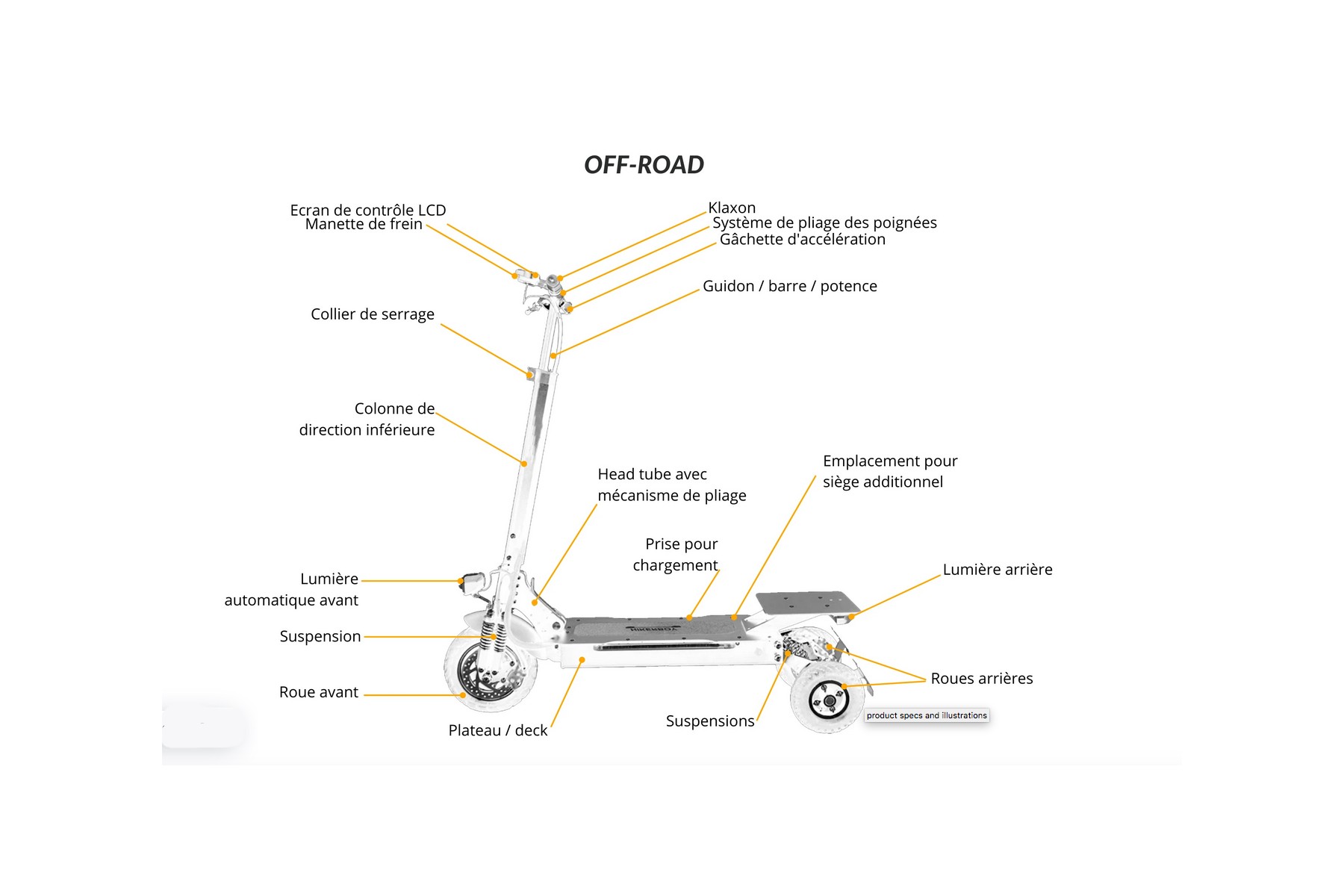 OFF-ROAD

Ecran de contrôle LCD
Manette de frein

Klaxon
Système de pliage des poignées
Gâchette d'accélération

Guidon / barre / potence

Collier de serrage

Colonne de direction inférieure

Head tube avec mécanisme de pliage

Emplacement pour siège additionnel

Prise pour chargement

Lumière arrière

Lumière automatique avant

Suspension

Roue avant

Plateau / deck

Suspensions

Roues arrières

product specs and illustrations